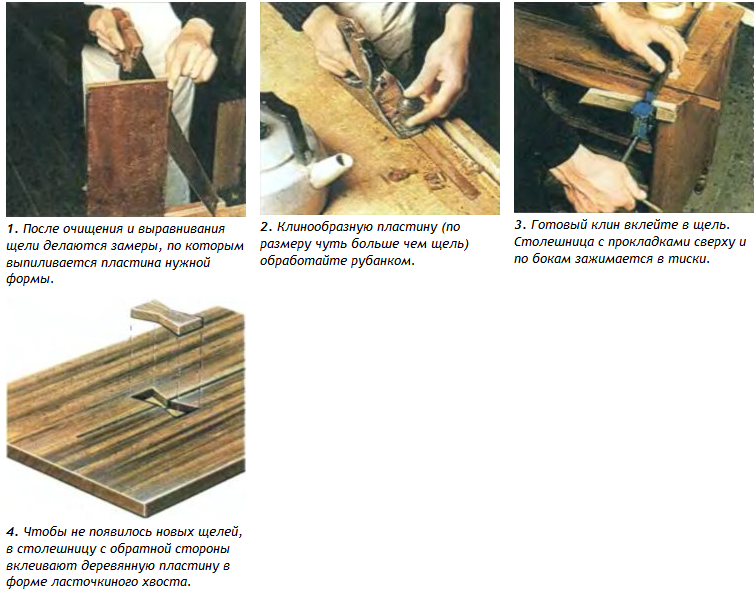 1. После очищения и выравнивания щели делаются замеры, по которым выпиливается пластина нужной формы.

2. Клинообразную пластину (по размеру чуть больше чем щель) обработайте рубанком.

3. Готовый клин вклейте в щель. Столешница с прокладками сверху и по бокам зажимается в тиски.

4. Чтобы не появилось новых щелей, в столешницу с обратной стороны вклеивают деревянную пластину в форме ласточкиного хвоста.